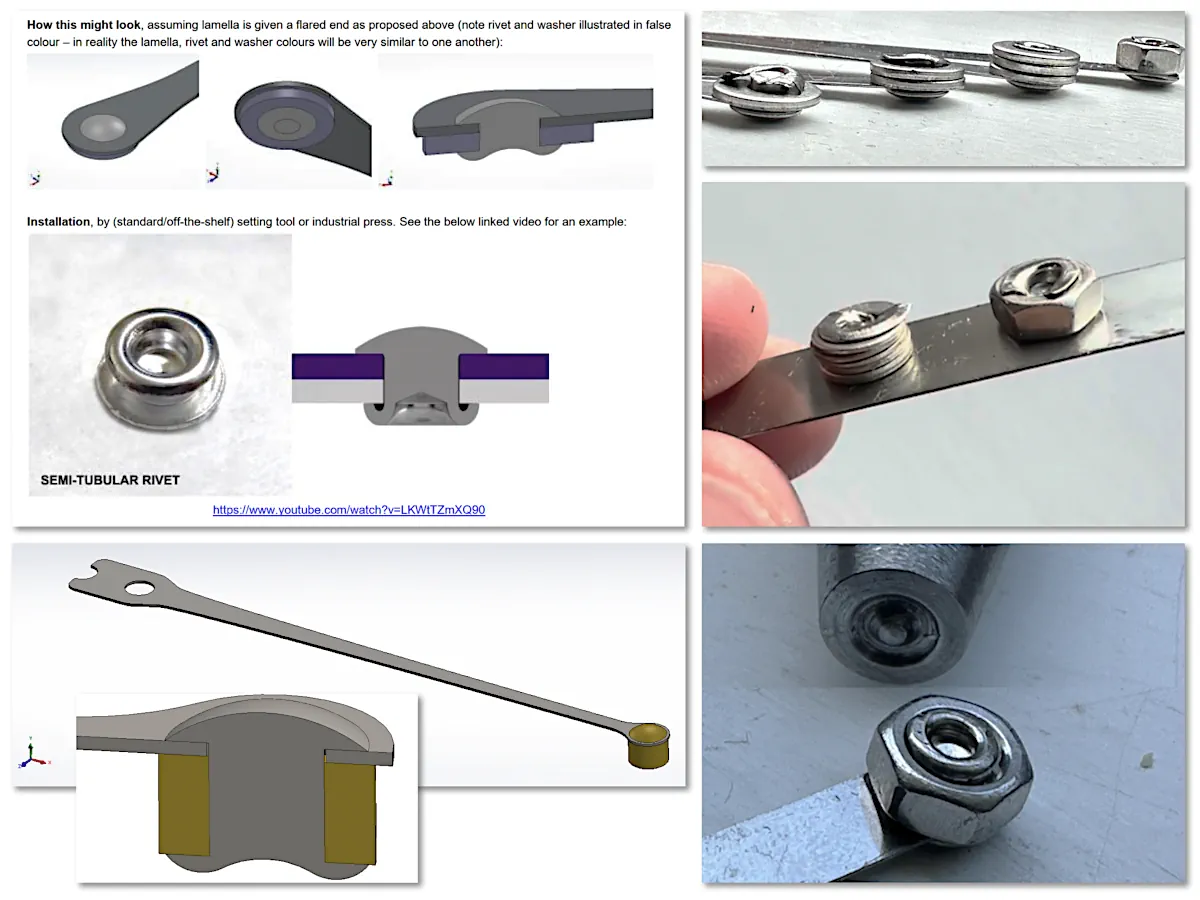 **How this might look**, assuming lamella is given a flared end as proposed above (note rivet and washer illustrated in false colour – in reality the lamella, rivet and washer colours will be very similar to one another):

**Installation**, by (standard/off-the-shelf) setting tool or industrial press. See the below linked video for an example:

SEMI-TUBULAR RIVET

https://www.youtube.com/watch?v=LKWtTZmXQ90